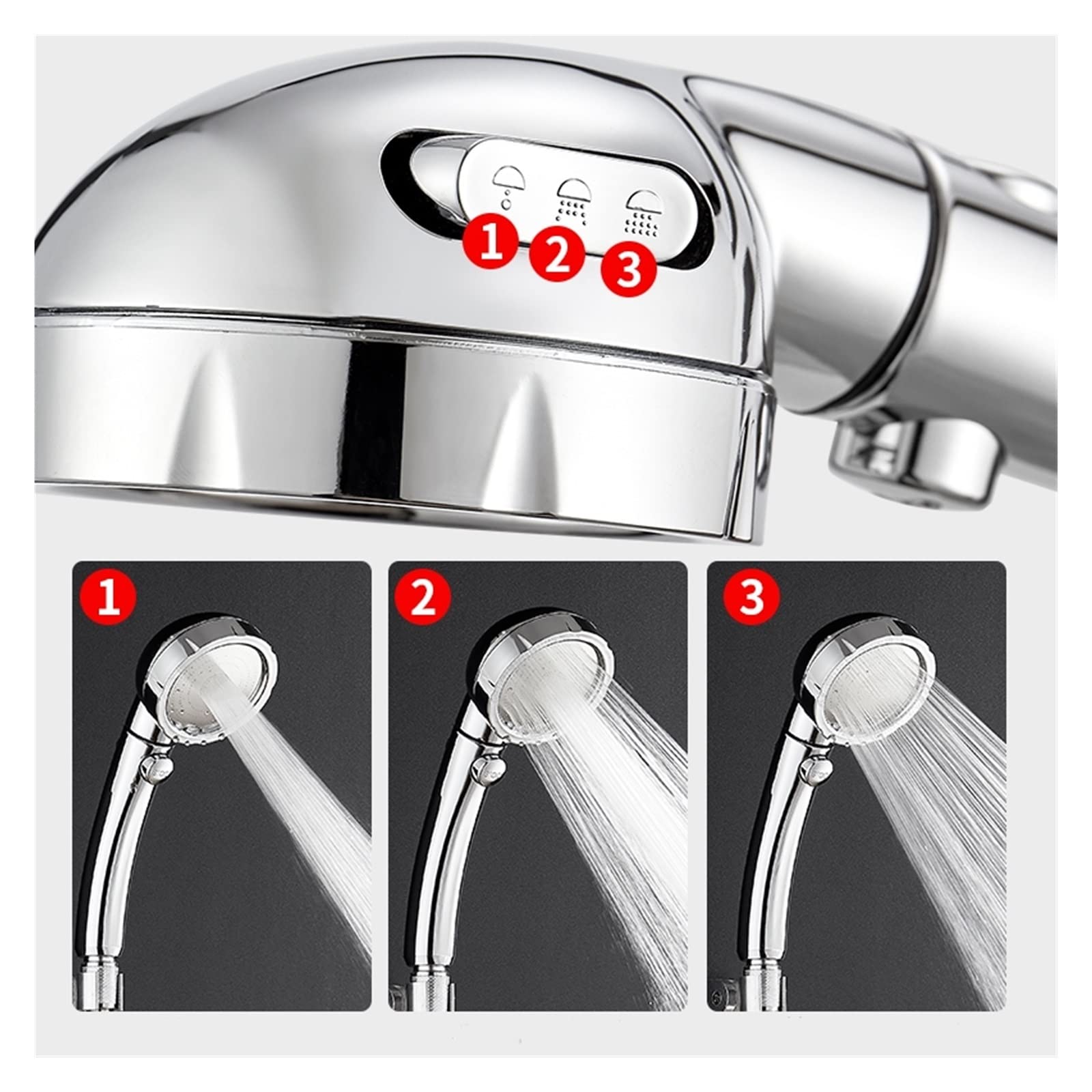 1 2 3

1

2

3